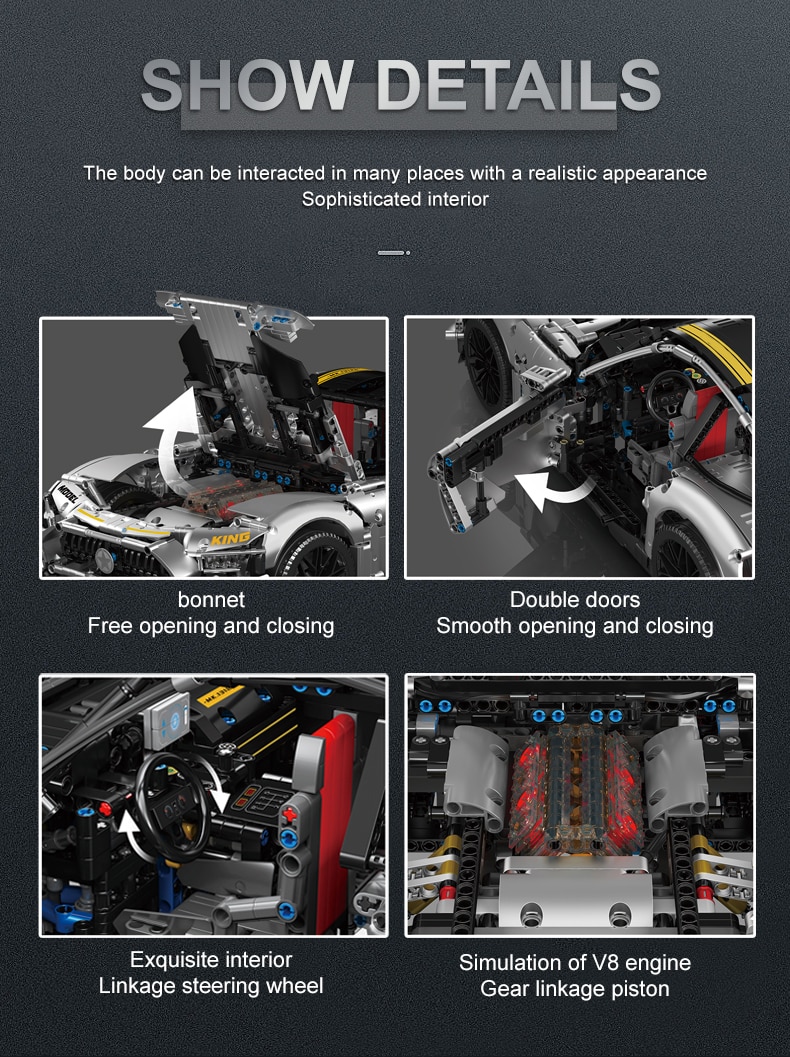 SHOW DETAILS

The body can be interacted in many places with a realistic appearance
Sophisticated interior

MODEL

KING

bonnet
Free opening and closing

Double doors
Smooth opening and closing

Exquisite interior
Linkage steering wheel

Simulation of V8 engine
Gear linkage piston