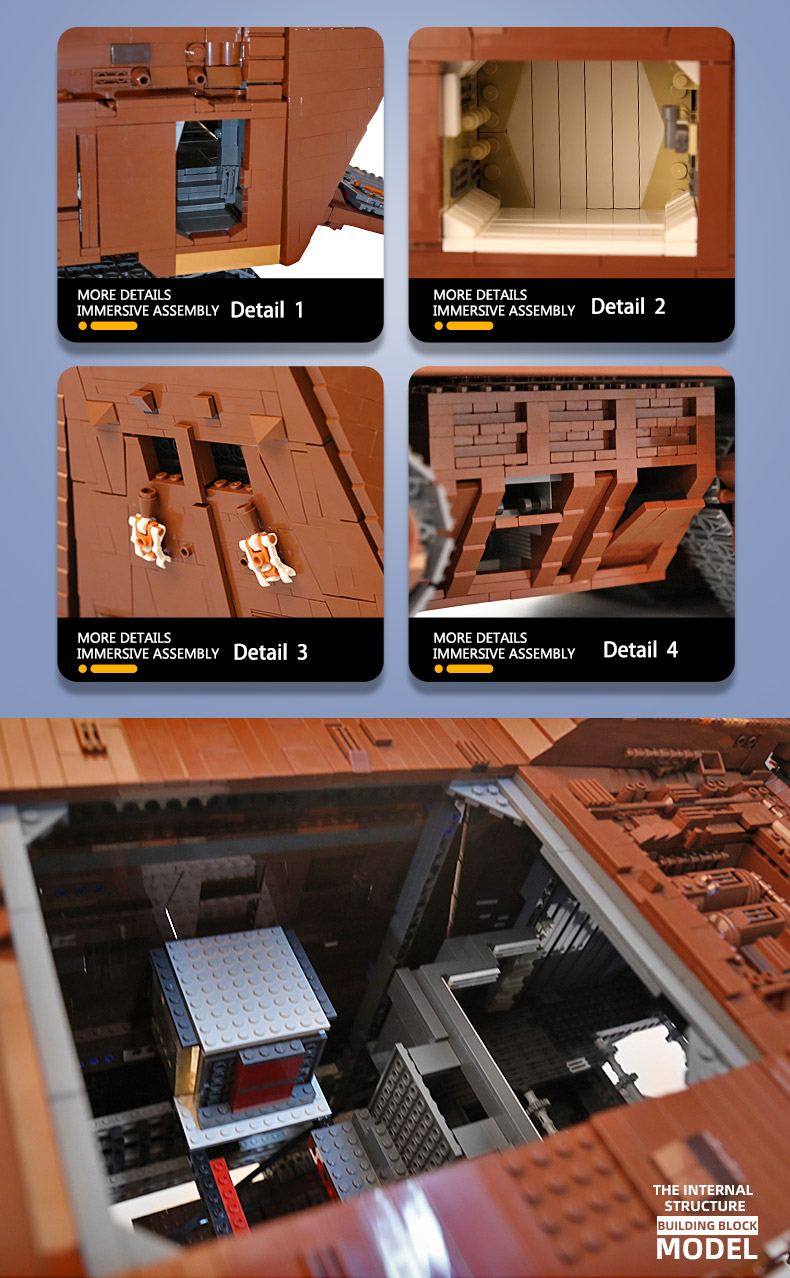 MORE DETAILS
IMMERSIVE ASSEMBLY Detail 1

MORE DETAILS
IMMERSIVE ASSEMBLY Detail 2

MORE DETAILS
IMMERSIVE ASSEMBLY Detail 3

MORE DETAILS
IMMERSIVE ASSEMBLY Detail 4

THE INTERNAL STRUCTURE
BUILDING BLOCK
MODEL